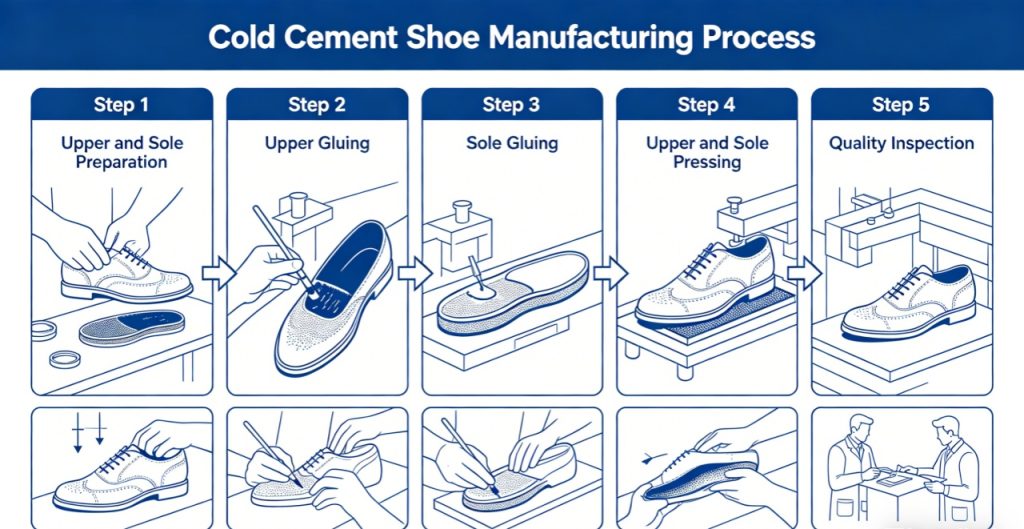 Cold Cement Shoe Manufacturing Process

Step 1
Upper and Sole Preparation

Step 2
Upper Gluing

Step 3
Sole Gluing

Step 4
Upper and Sole Pressing

Step 5
Quality Inspection